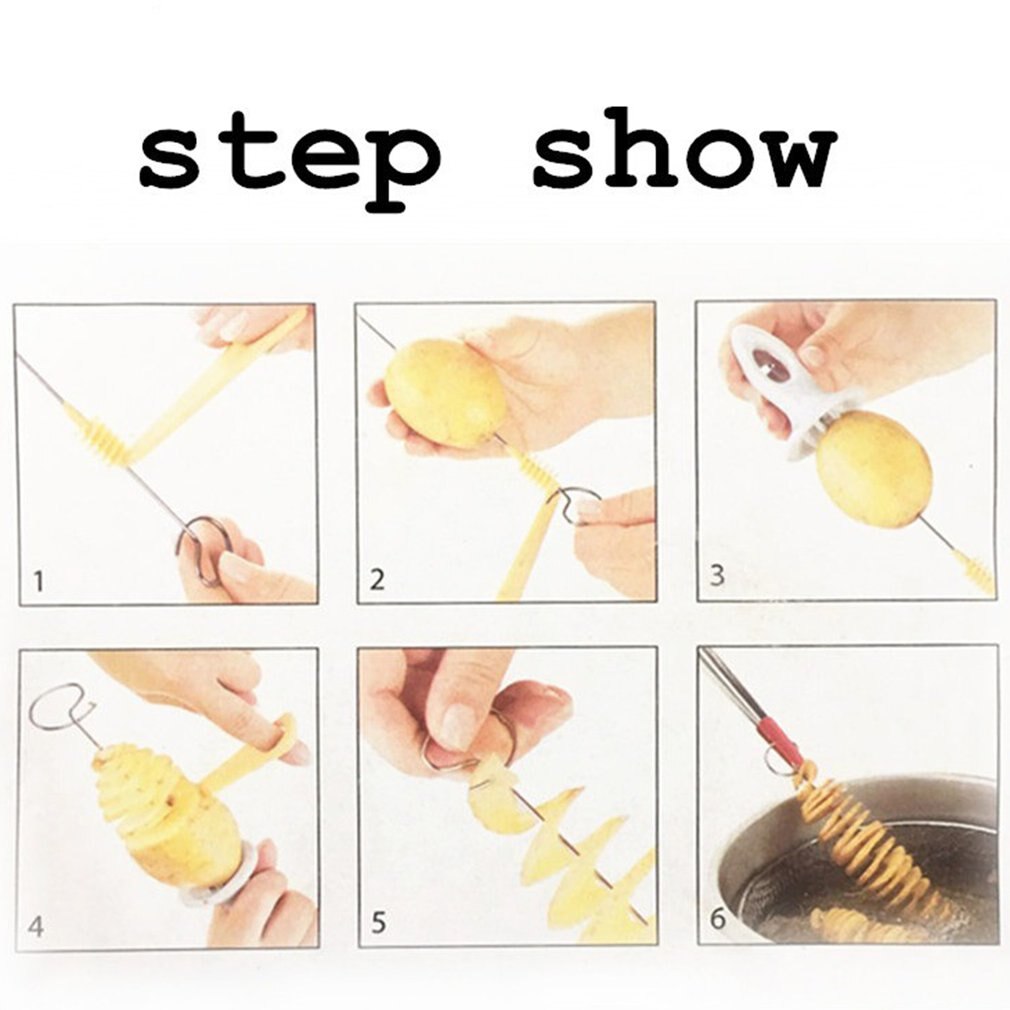 step show

1

2

3

4

5

6